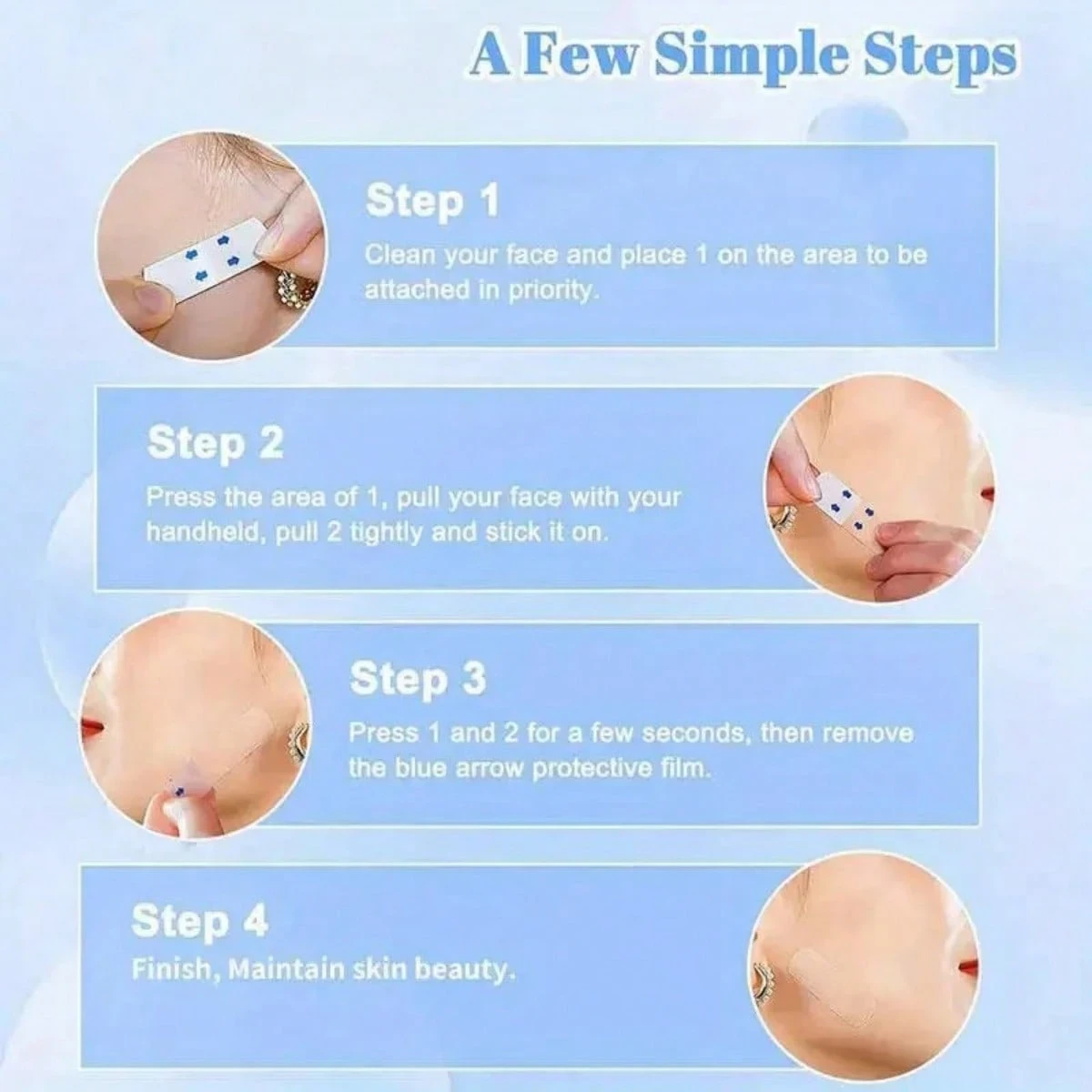 A Few Simple Steps

Step 1
Clean your face and place 1 on the area to be attached in priority.

Step 2
Press the area of 1, pull your face with your handheld, pull 2 tightly and stick it on.

Step 3
Press 1 and 2 for a few seconds, then remove the blue arrow protective film.

Step 4
Finish, Maintain skin beauty.