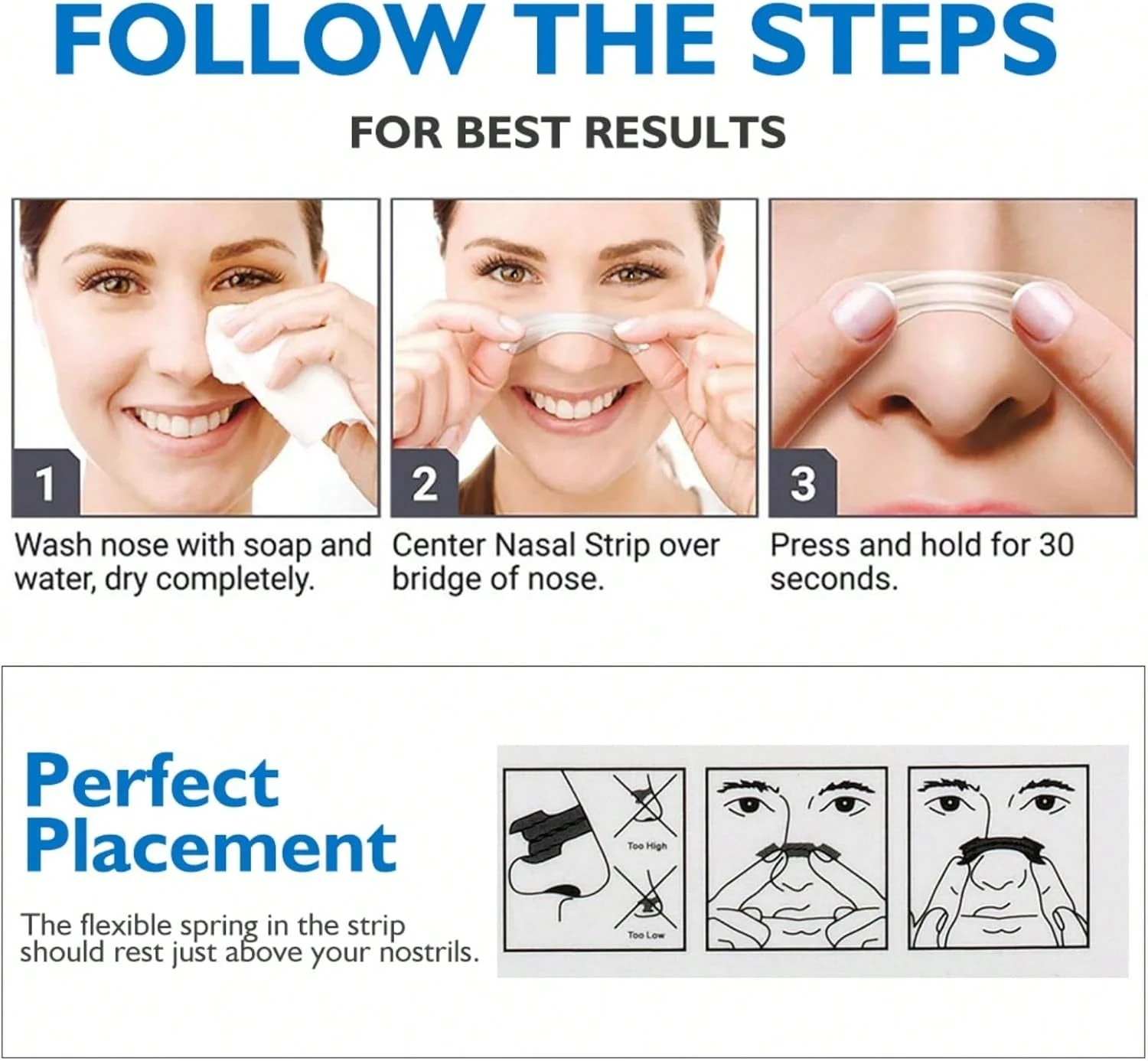 FOLLOW THE STEPS

FOR BEST RESULTS

1

Wash nose with soap and water, dry completely.

2

Center Nasal Strip over bridge of nose.

3

Press and hold for 30 seconds.

Perfect Placement

The flexible spring in the strip should rest just above your nostrils.

Too High

Too Low