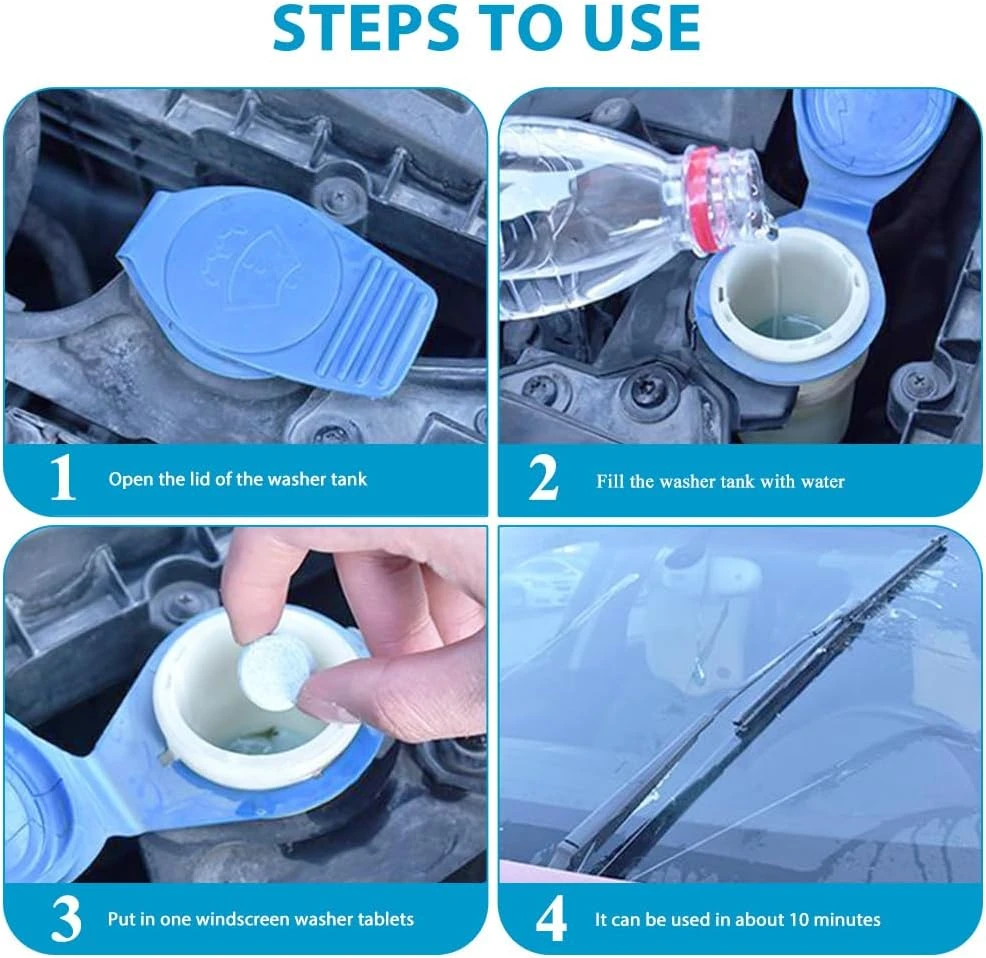 STEPS TO USE

1 Open the lid of the washer tank

2 Fill the washer tank with water

3 Put in one windscreen washer tablets

4 It can be used in about 10 minutes