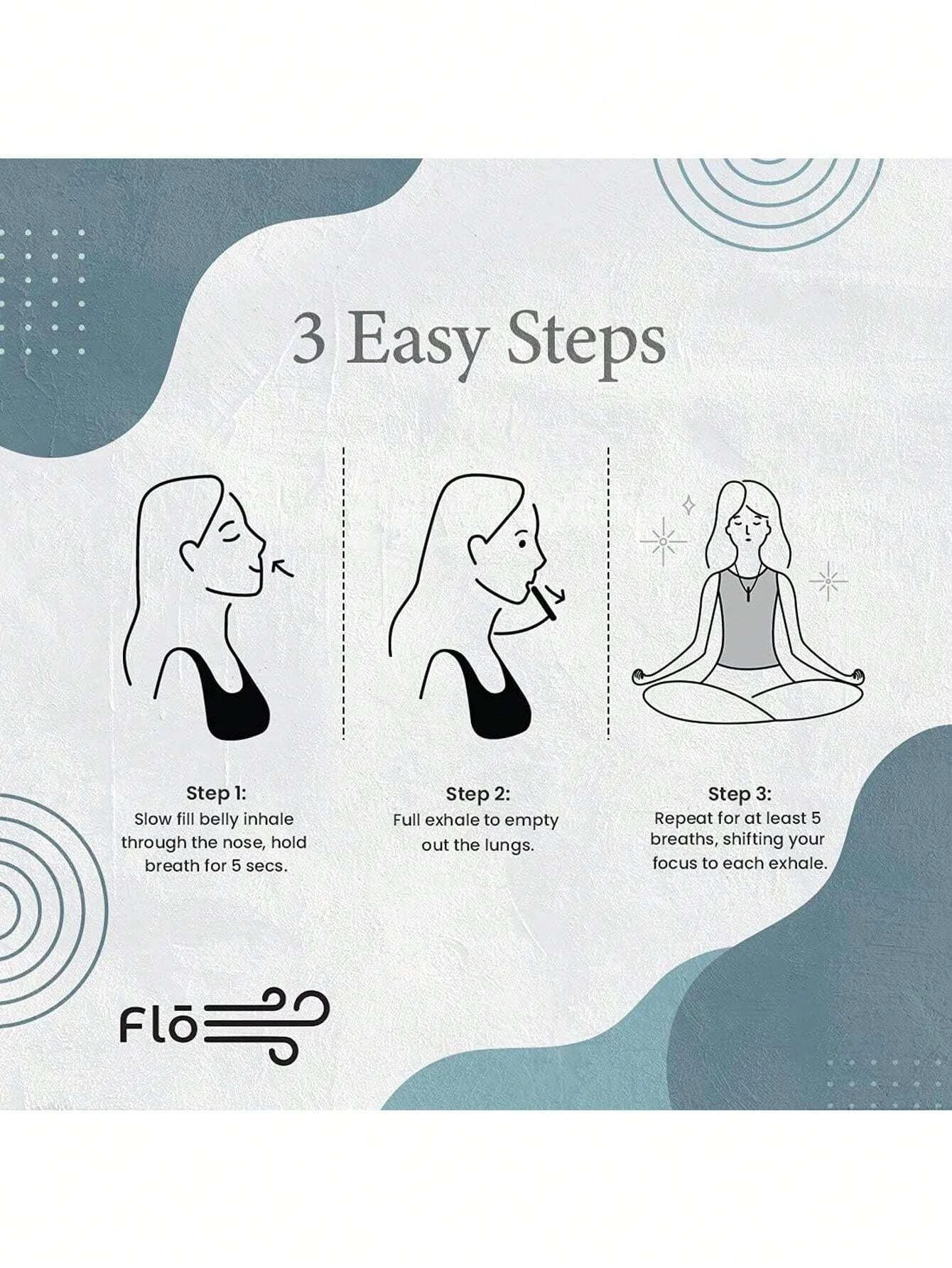 3 Easy Steps

Step 1:
Slow fill belly inhale through the nose, hold breath for 5 secs.

Step 2:
Full exhale to empty out the lungs.

Step 3:
Repeat for at least 5 breaths, shifting your focus to each exhale.

Flō