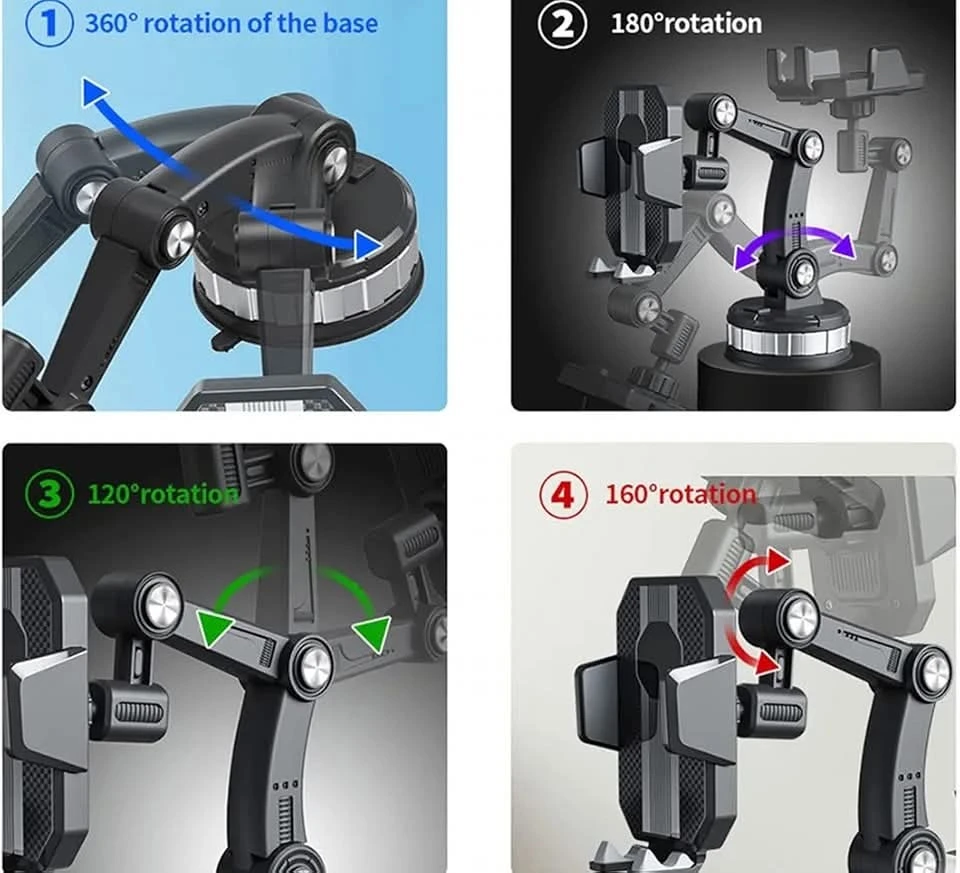 1 360° rotation of the base

2 180°rotation

3 120°rotation

4 160°rotation