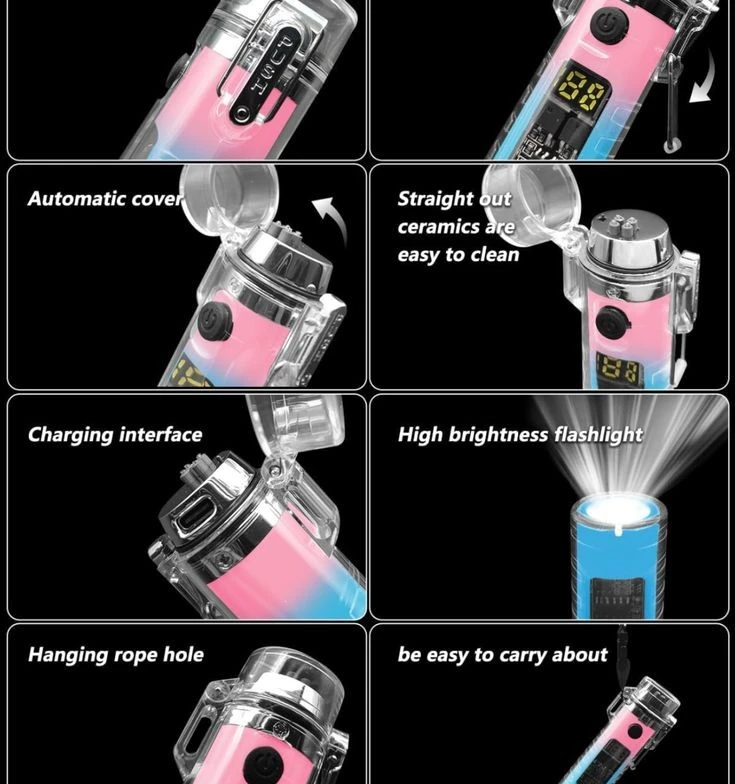 PUSH

88

Automatic cover

Straight out ceramics are easy to clean

Charging interface

High brightness flashlight

Hanging rope hole

be easy to carry about