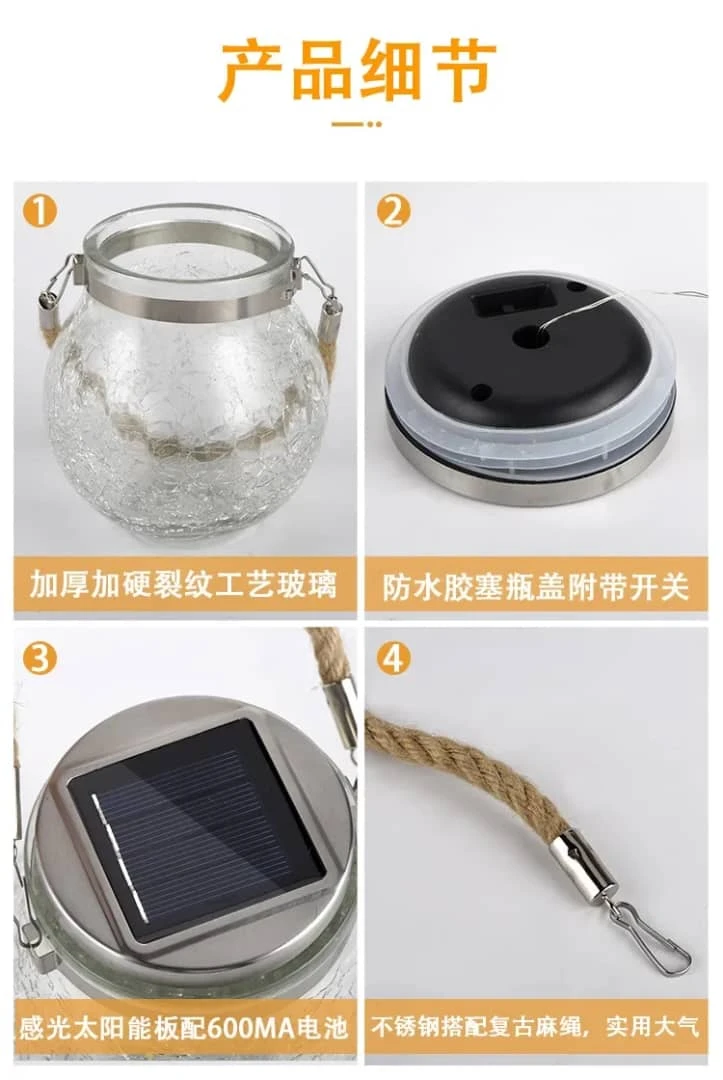 产品细节

1

加厚加硬裂纹工艺玻璃

2

防水胶塞瓶盖附带开关

3

感光太阳能板配600MA电池

4

不锈钢搭配复古麻绳，实用大气