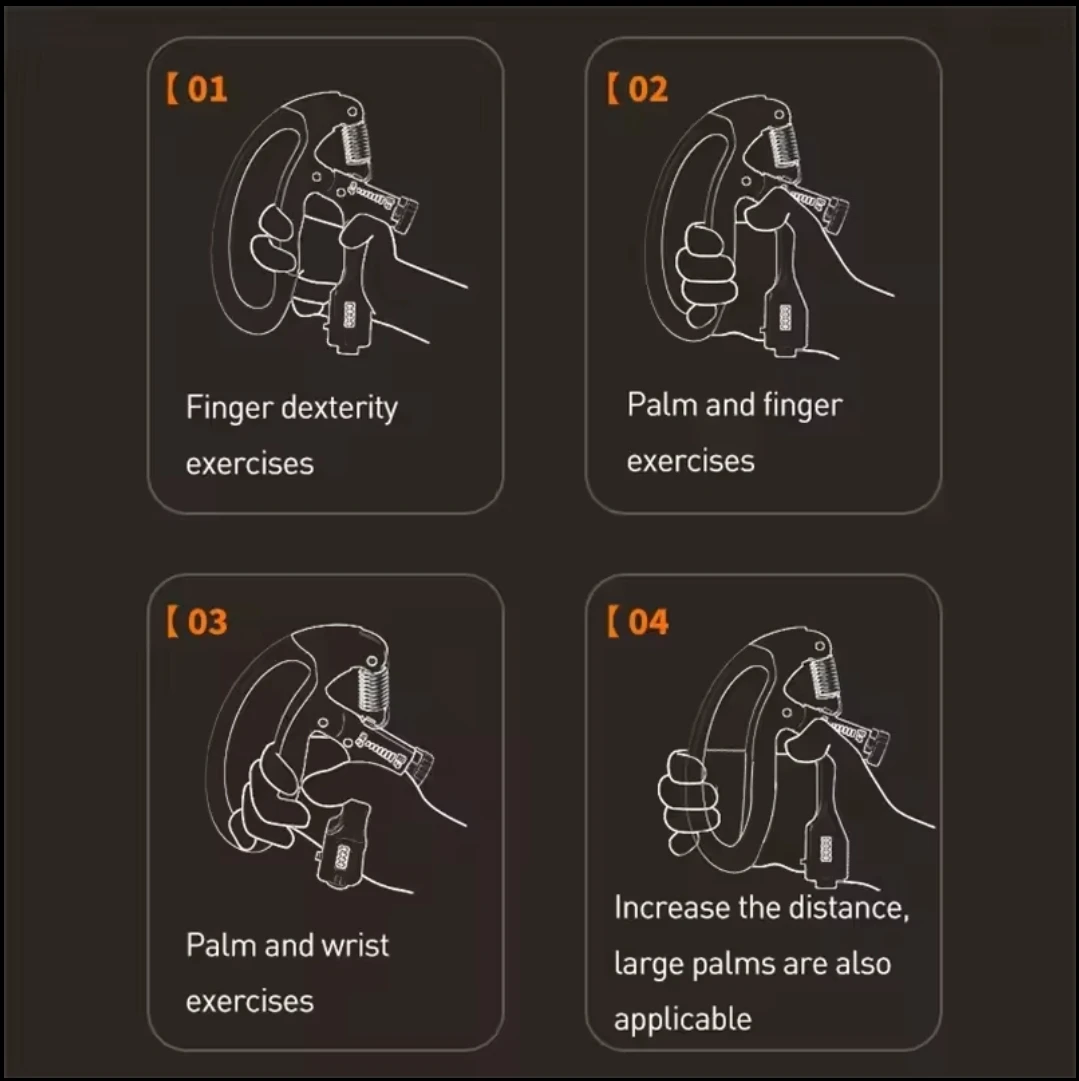 【01

Finger dexterity exercises

【02

Palm and finger exercises

【03

Palm and wrist exercises

【04

Increase the distance, large palms are also applicable