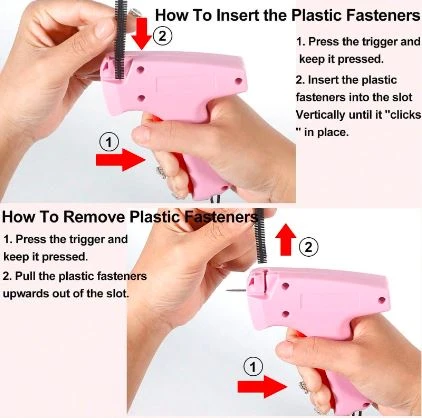 How To Insert the Plastic Fasteners

②

1. Press the trigger and keep it pressed.

2. Insert the plastic fasteners into the slot Vertically until it "clicks " in place.

①

How To Remove Plastic Fasteners

1. Press the trigger and keep it pressed.

2. Pull the plastic fasteners upwards out of the slot.

②

①