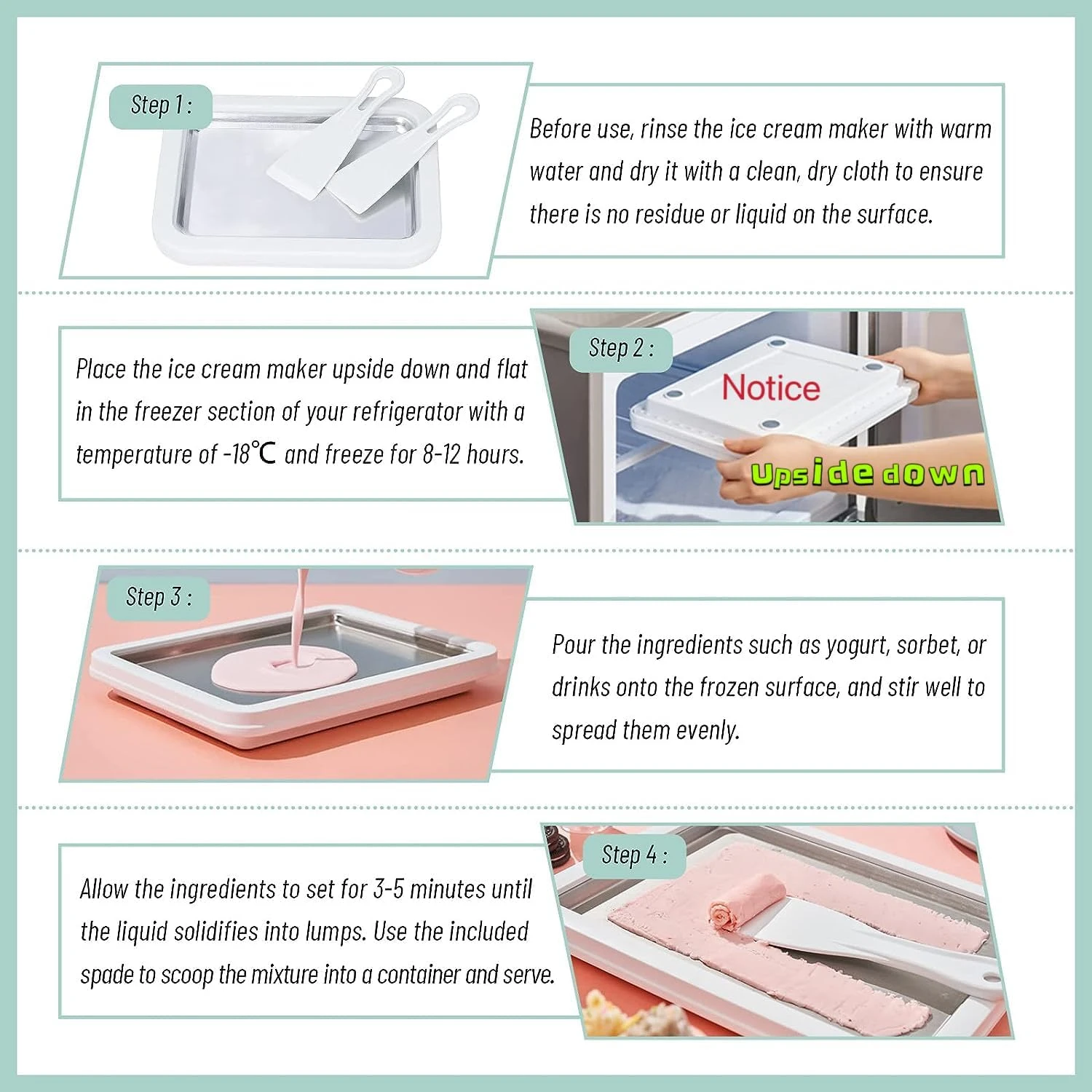 Step 1 :

Before use, rinse the ice cream maker with warm water and dry it with a clean, dry cloth to ensure there is no residue or liquid on the surface.

Place the ice cream maker upside down and flat in the freezer section of your refrigerator with a temperature of -18℃ and freeze for 8-12 hours.

Step 2 :

Notice

Upside down

Step 3 :

Pour the ingredients such as yogurt, sorbet, or drinks onto the frozen surface, and stir well to spread them evenly.

Allow the ingredients to set for 3-5 minutes until the liquid solidifies into lumps. Use the included spade to scoop the mixture into a container and serve.

Step 4 :