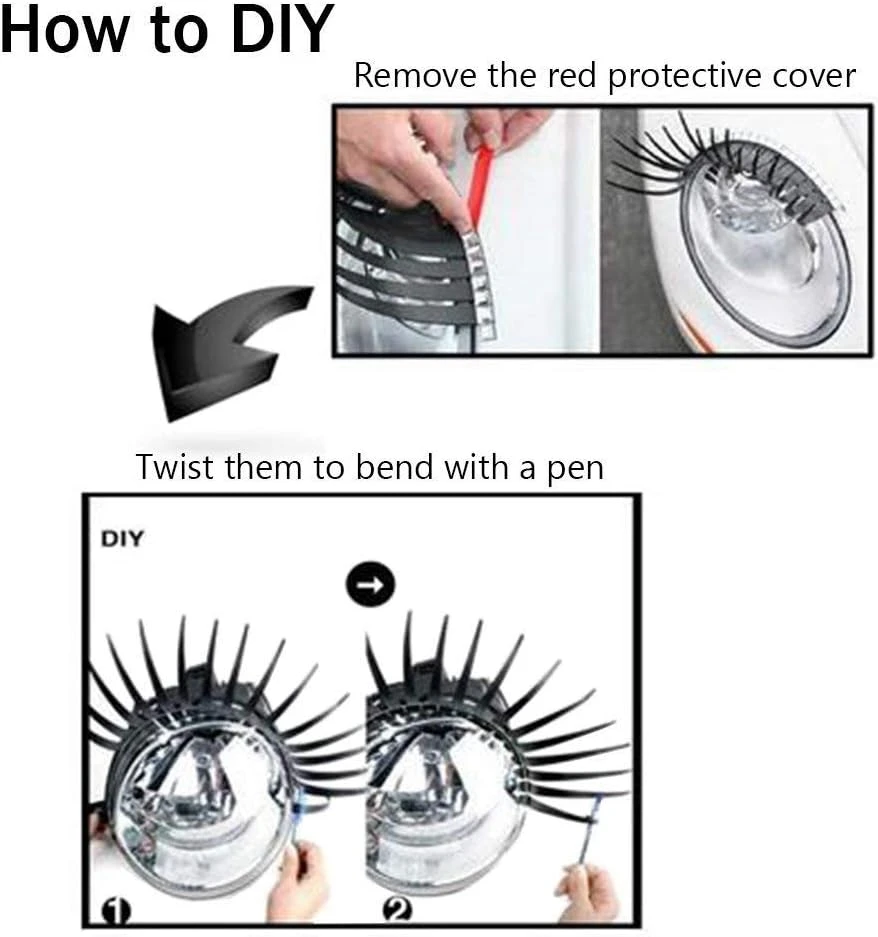 How to DIY

Remove the red protective cover

Twist them to bend with a pen

DIY

1

2