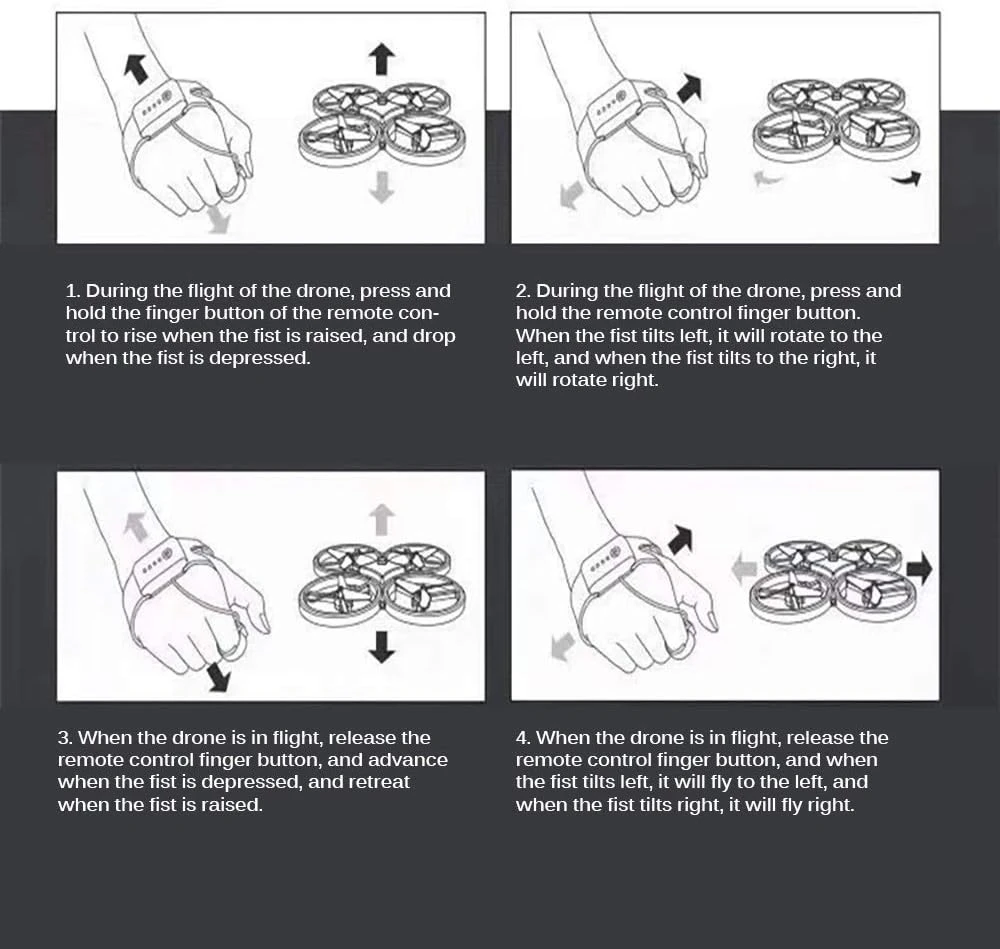 1. During the flight of the drone, press and hold the finger button of the remote control to rise when the fist is raised, and drop when the fist is depressed.

2. During the flight of the drone, press and hold the remote control finger button. When the fist tilts left, it will rotate to the left, and when the fist tilts to the right, it will rotate right.

3. When the drone is in flight, release the remote control finger button, and advance when the fist is depressed, and retreat when the fist is raised.

4. When the drone is in flight, release the remote control finger button, and when the fist tilts left, it will fly to the left, and when the fist tilts right, it will fly right.