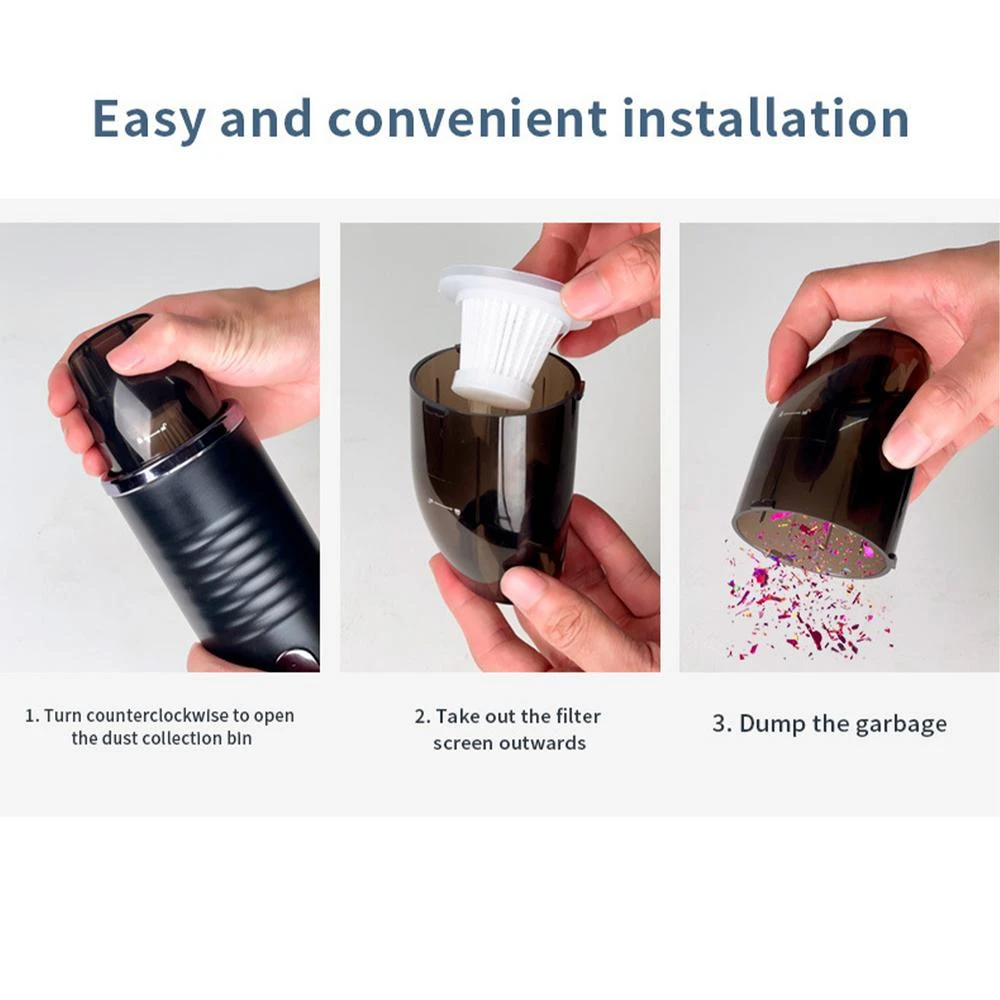 Easy and convenient installation

1. Turn counterclockwise to open the dust collection bin

2. Take out the filter screen outwards

3. Dump the garbage