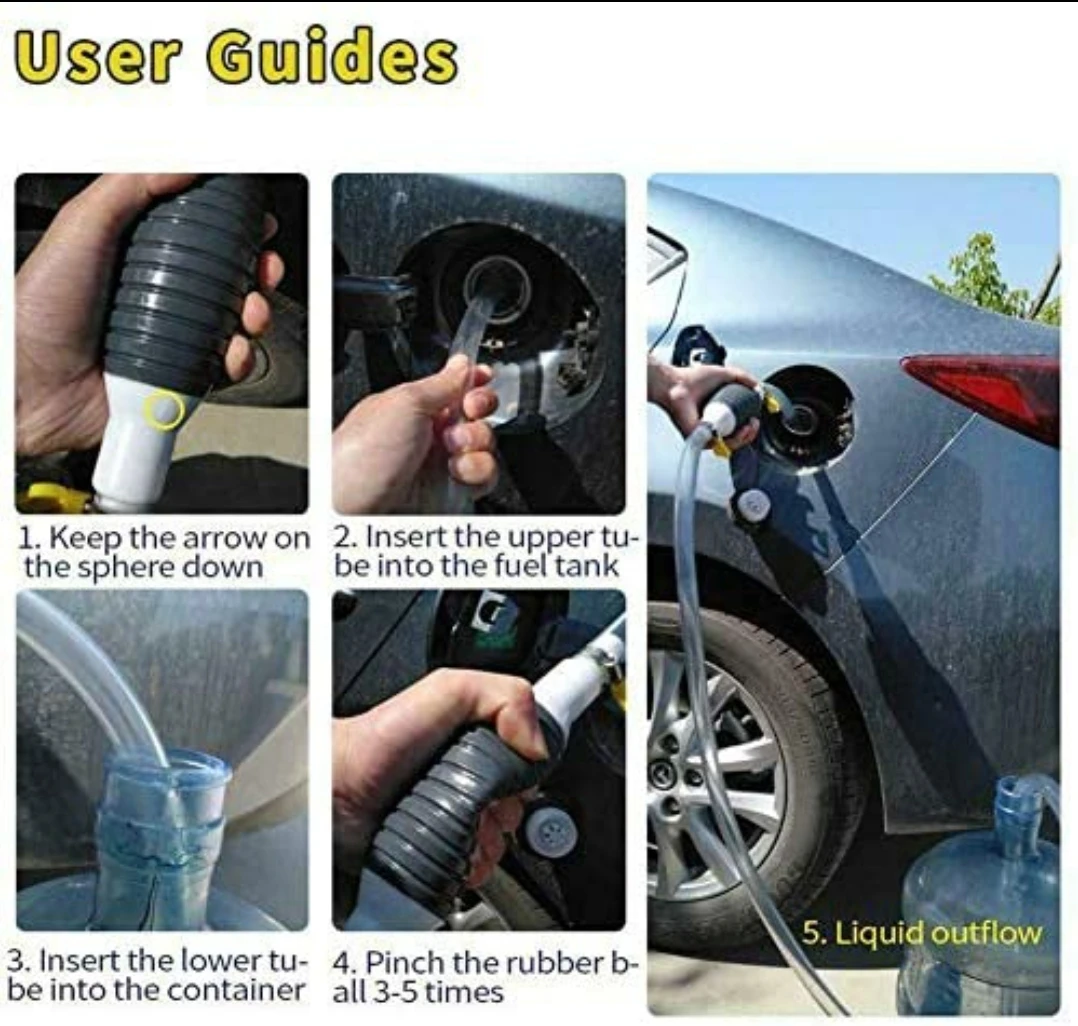 User Guides

1. Keep the arrow on the sphere down

2. Insert the upper tube into the fuel tank

3. Insert the lower tube into the container

4. Pinch the rubber ball 3-5 times

5. Liquid outflow