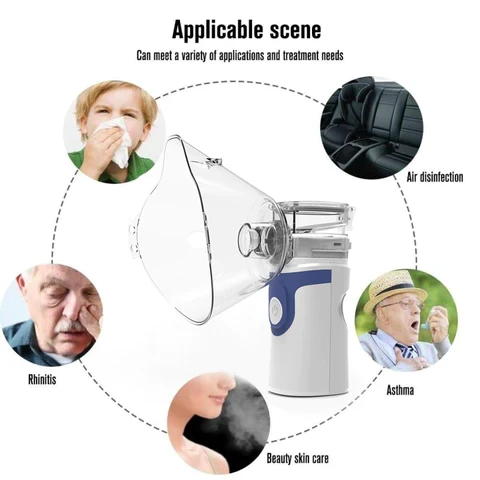 Applicable scene

Can meet a variety of applications and treatment needs

Air disinfection

Rhinitis

Asthma

Beauty skin care