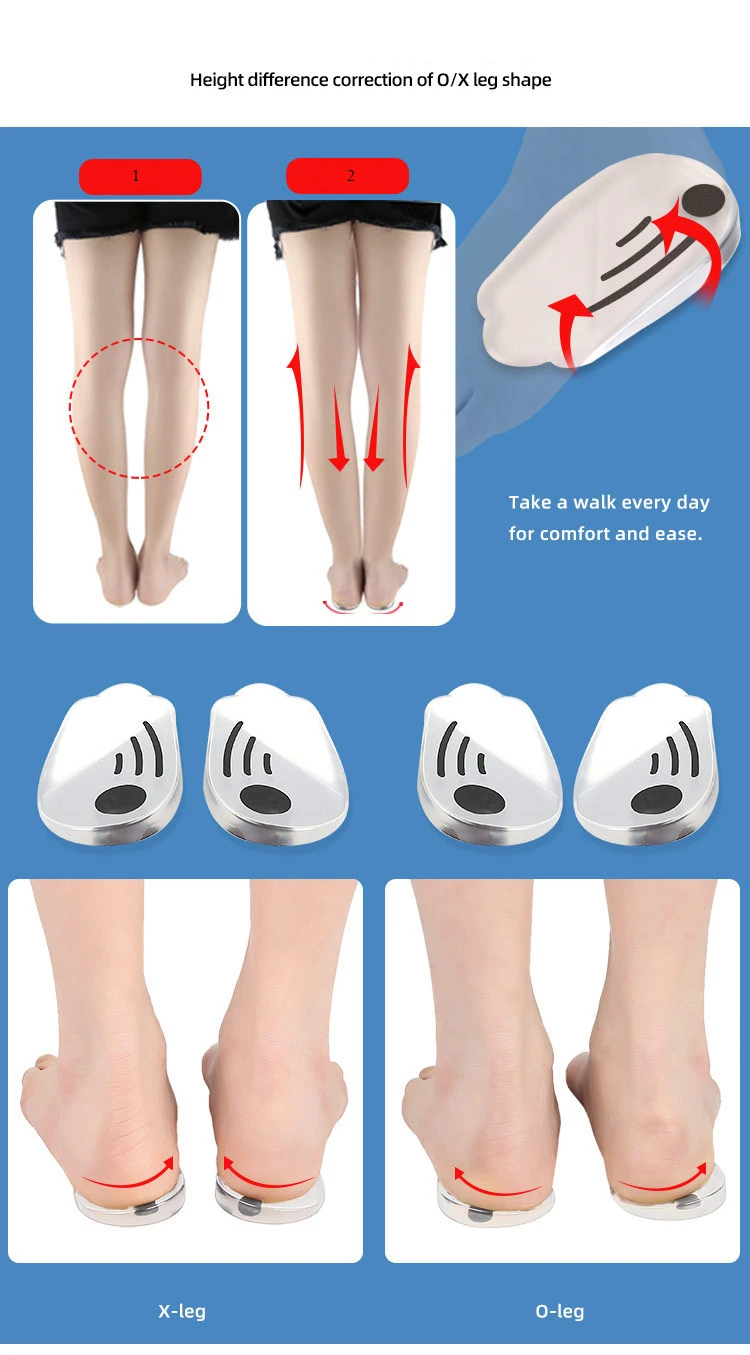 Height difference correction of O/X leg shape

1

2

Take a walk every day for comfort and ease.

X-leg

O-leg