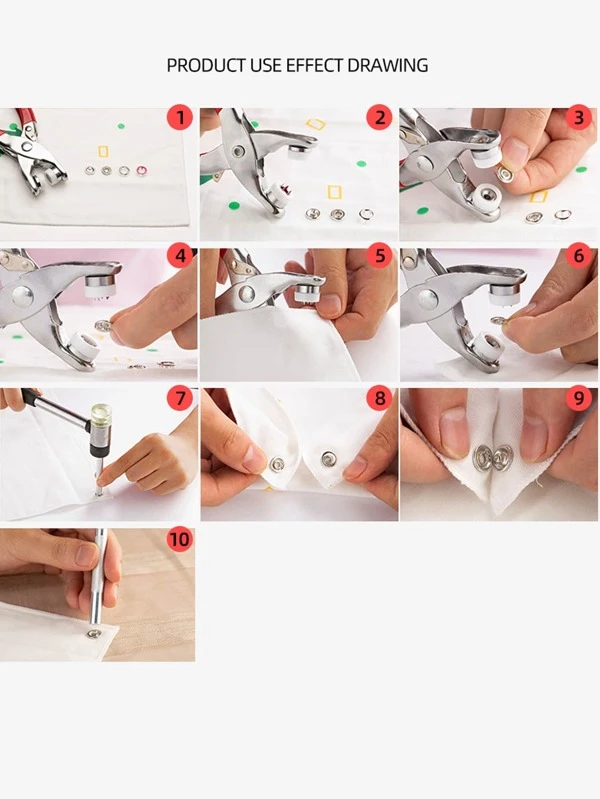 PRODUCT USE EFFECT DRAWING

1

2

3

4

5

6

7

8

9

10